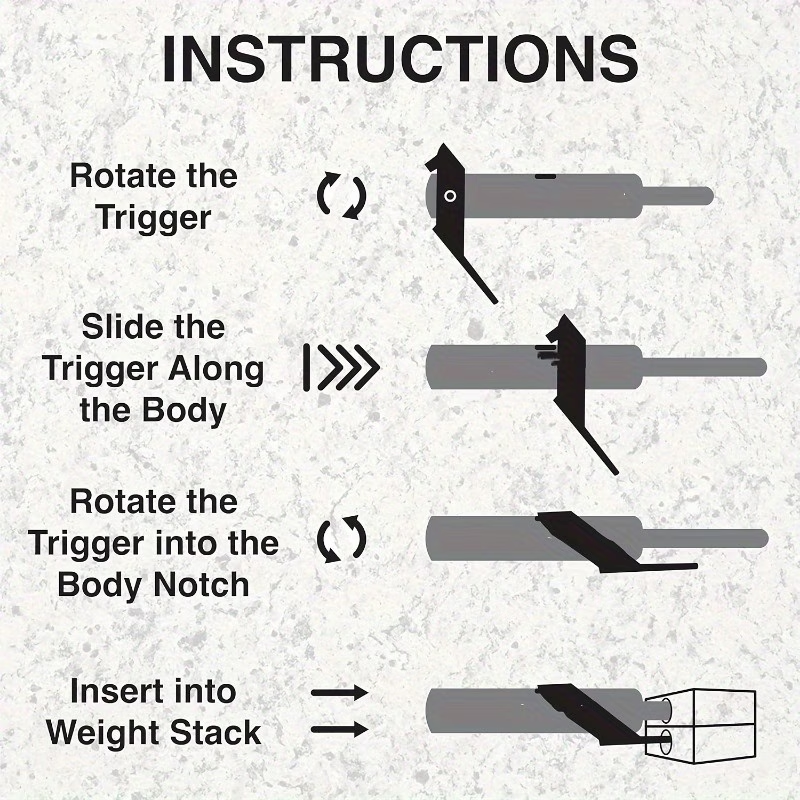 INSTRUCTIONS

Rotate the Trigger

Slide the Trigger Along the Body

Rotate the Trigger into the Body Notch

Insert into Weight Stack