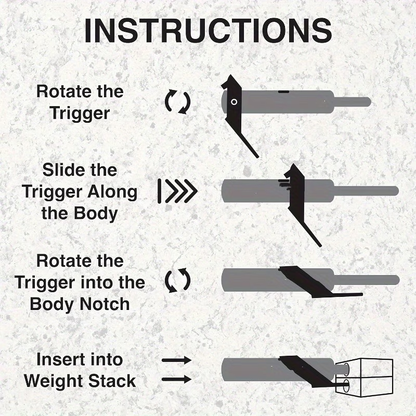 INSTRUCTIONS

Rotate the Trigger

Slide the Trigger Along the Body

Rotate the Trigger into the Body Notch

Insert into Weight Stack