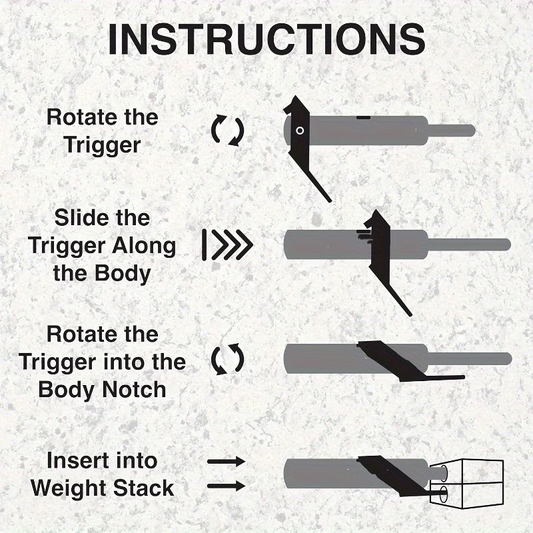 INSTRUCTIONS

Rotate the Trigger

Slide the Trigger Along the Body

Rotate the Trigger into the Body Notch

Insert into Weight Stack